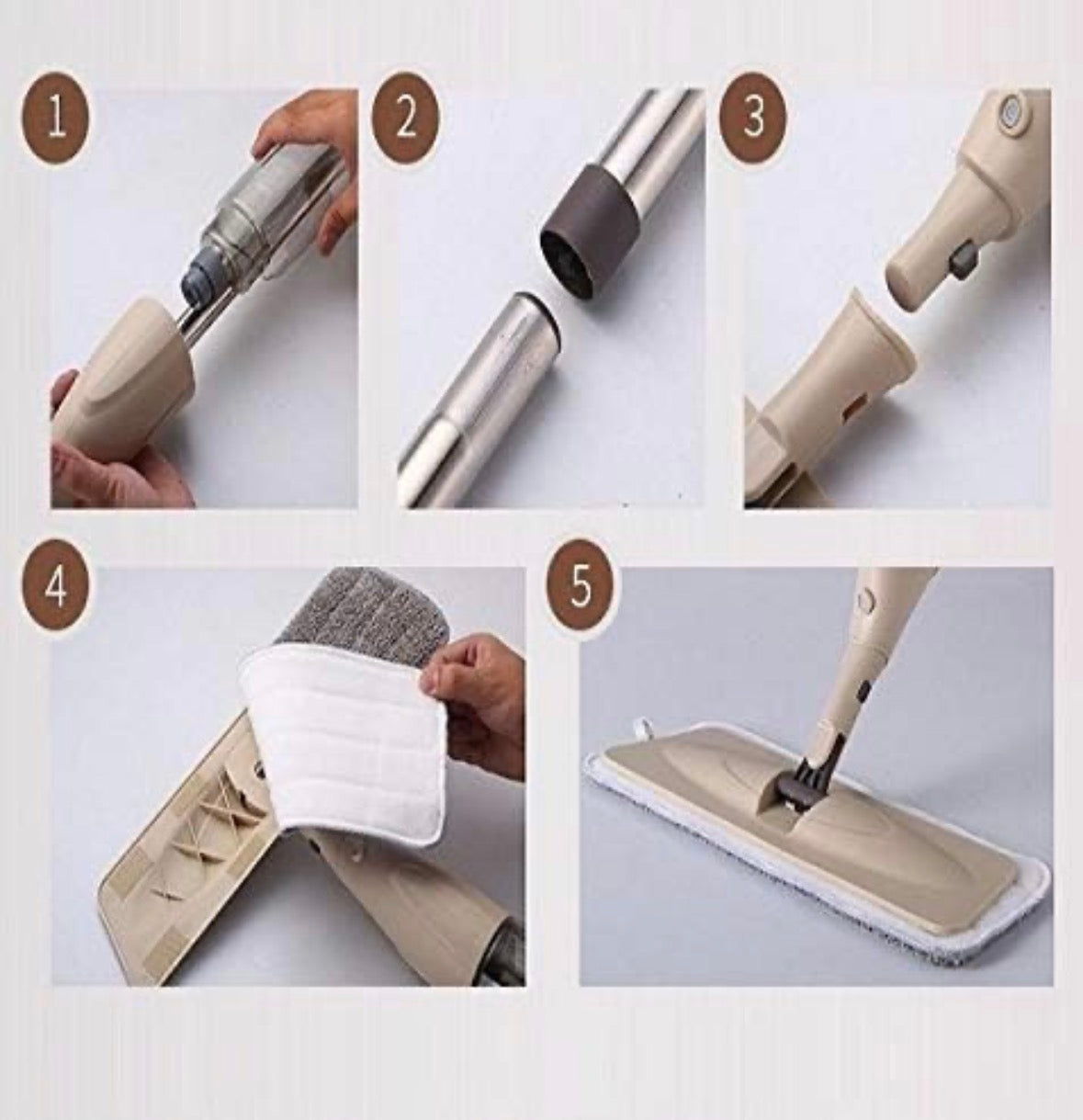 1

2

3

4

5